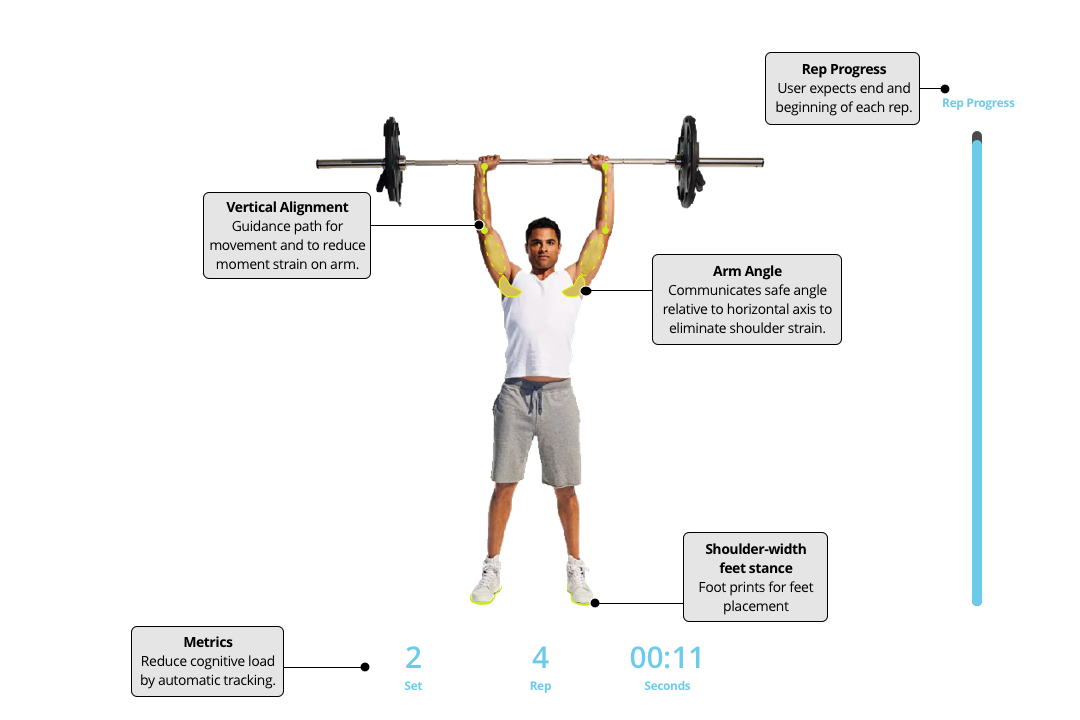 Rep Progress
User expects end and beginning of each rep.

Rep Progress

Vertical Alignment
Guidance path for movement and to reduce moment strain on arm.

Arm Angle
Communicates safe angle relative to horizontal axis to eliminate shoulder strain.

Shoulder-width feet stance
Foot prints for feet placement

Metrics
Reduce cognitive load by automatic tracking.

2
Set

4
Rep

00:11
Seconds